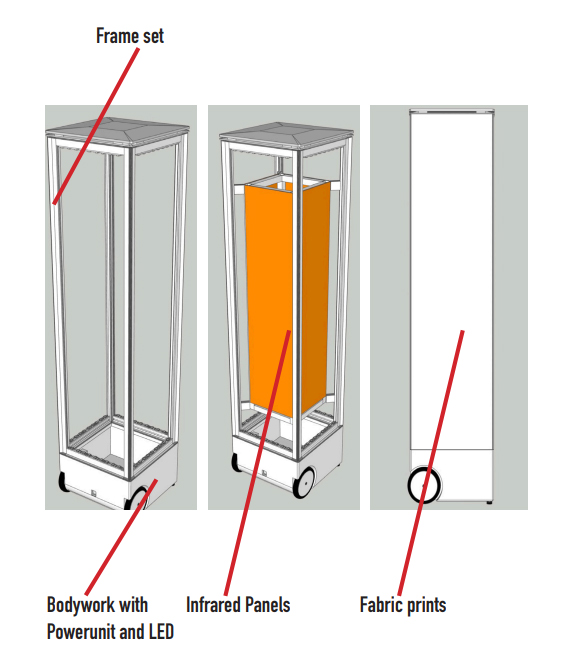 Frame set

Bodywork with
Powerunit and LED

Infrared Panels

Fabric prints